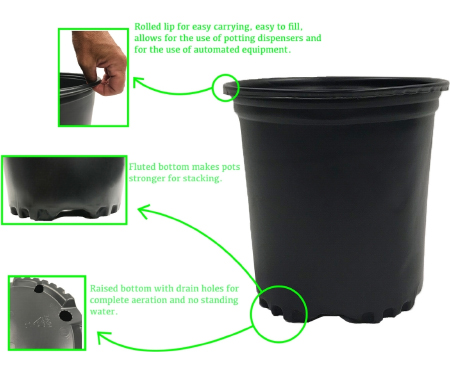 Rolled lip for easy carrying, easy to fill, allows for the use of potting dispensers and for the use of automated equipment.

Fluted bottom makes pots stronger for stacking.

Raised bottom with drain holes for complete aeration and no standing water.